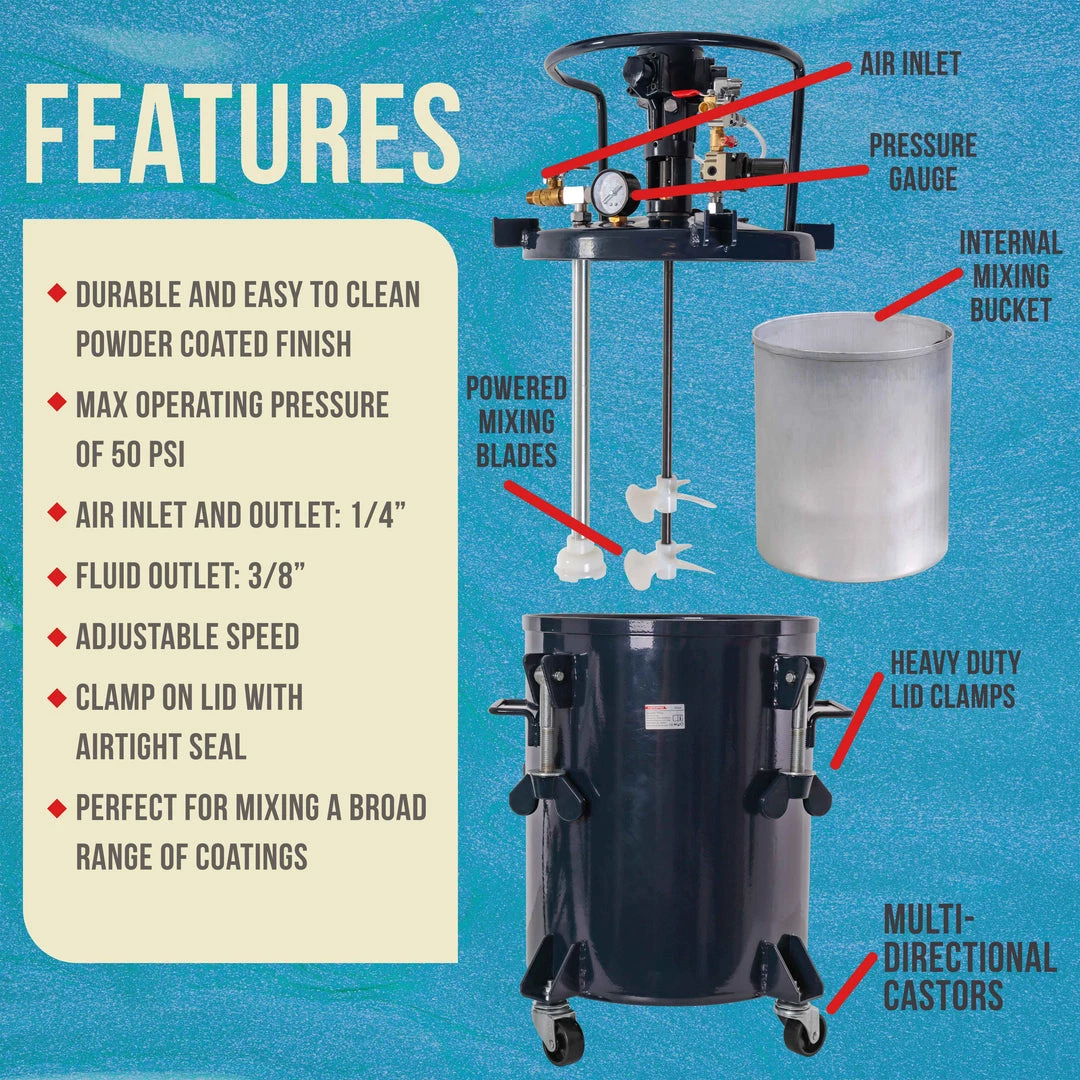 FEATURES

◆ DURABLE AND EASY TO CLEAN POWDER COATED FINISH

◆ MAX OPERATING PRESSURE OF 50 PSI

◆ AIR INLET AND OUTLET: 1/4”

◆ FLUID OUTLET: 3/8”

◆ ADJUSTABLE SPEED

◆ CLAMP ON LID WITH AIRTIGHT SEAL

◆ PERFECT FOR MIXING A BROAD RANGE OF COATINGS

AIR INLET

PRESSURE GAUGE

INTERNAL MIXING BUCKET

POWERED MIXING BLADES

HEAVY DUTY LID CLAMPS

MULTI-DIRECTIONAL CASTORS