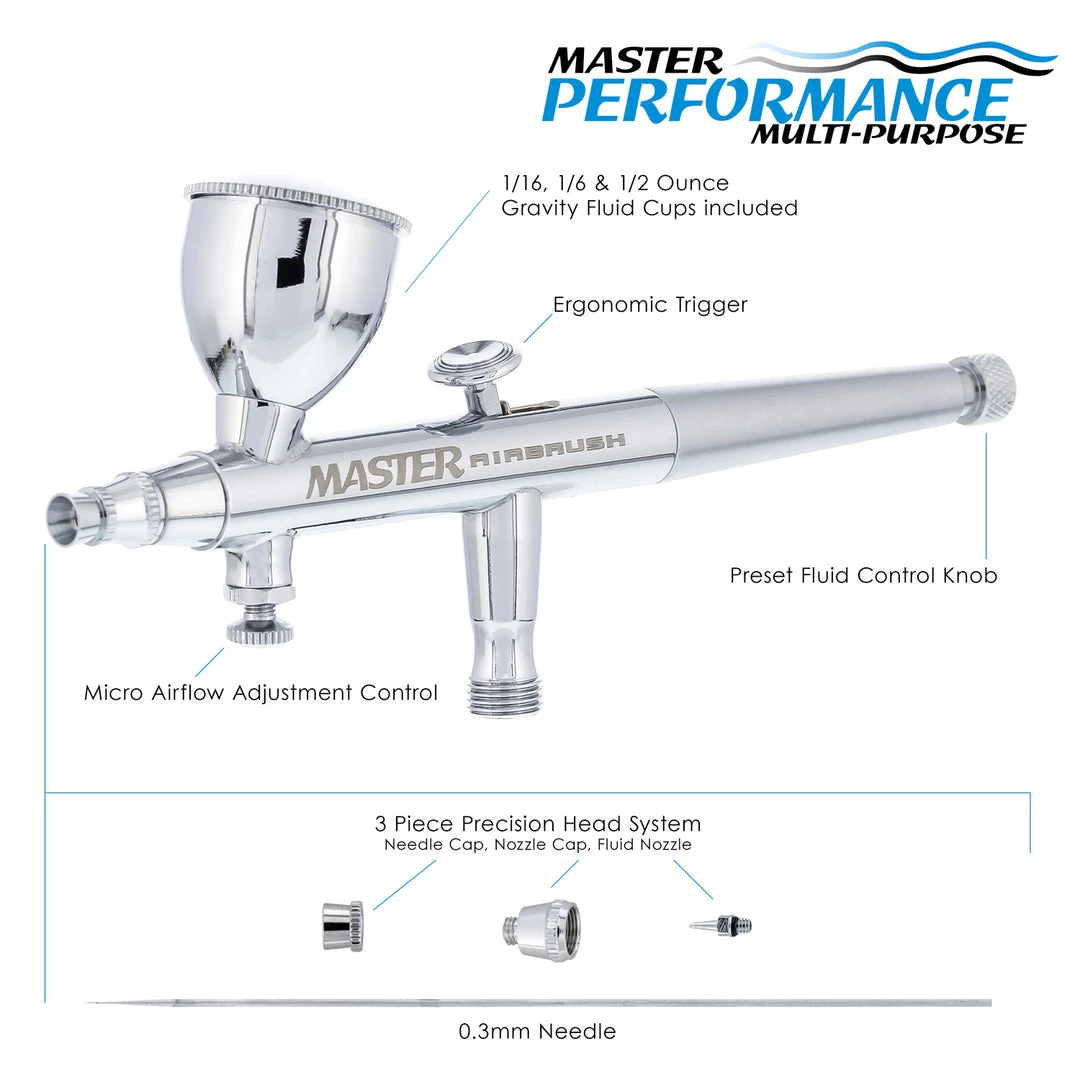 MASTER
PERFORMANCE
MULTI-PURPOSE

1/16, 1/6 & 1/2 Ounce
Gravity Fluid Cups included

Ergonomic Trigger

MASTER AIRBRUSH

Preset Fluid Control Knob

Micro Airflow Adjustment Control

3 Piece Precision Head System
Needle Cap, Nozzle Cap, Fluid Nozzle

0.3mm Needle