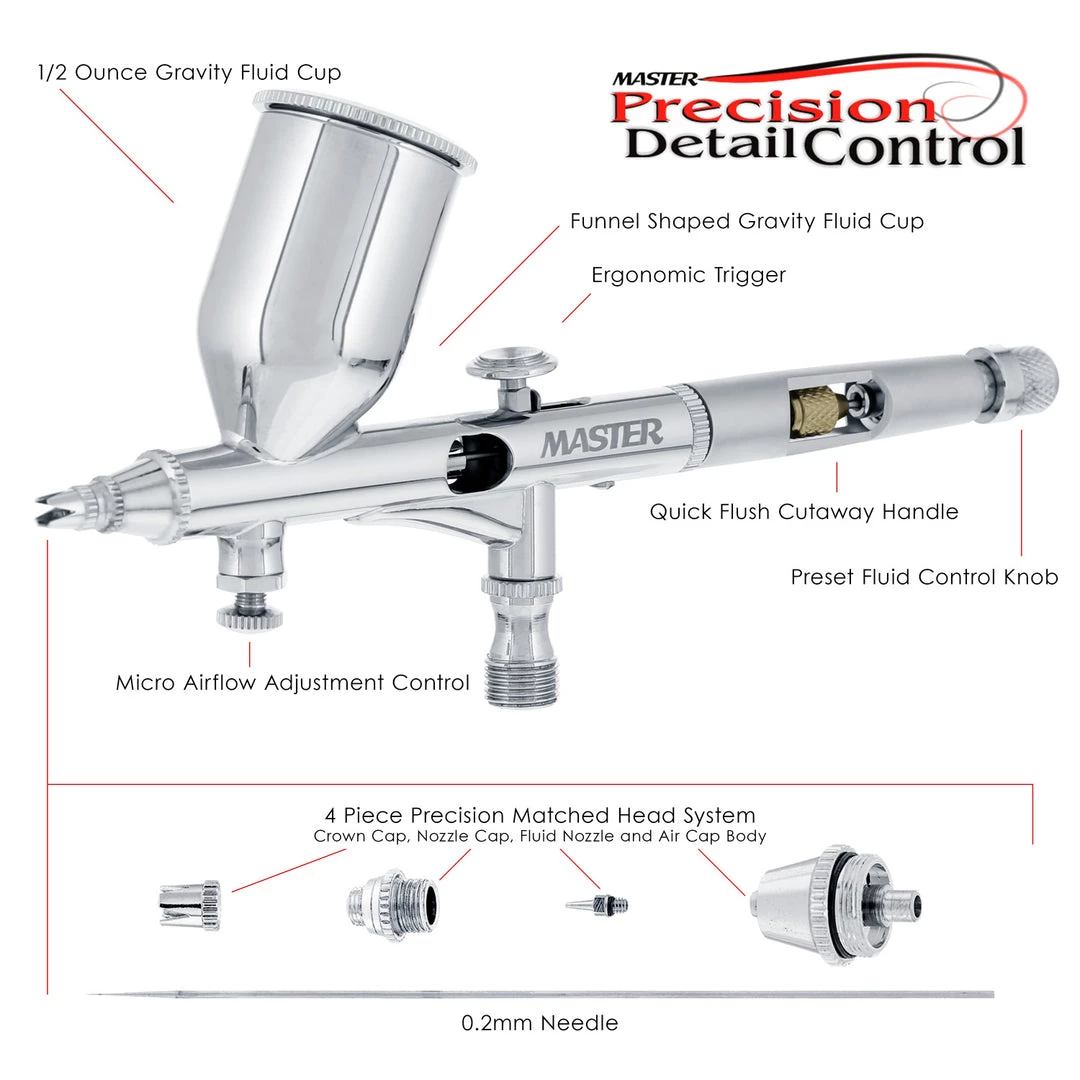 1/2 Ounce Gravity Fluid Cup

MASTER
Precision
Detail Control

Funnel Shaped Gravity Fluid Cup

Ergonomic Trigger

MASTER

Quick Flush Cutaway Handle

Preset Fluid Control Knob

Micro Airflow Adjustment Control

4 Piece Precision Matched Head System
Crown Cap, Nozzle Cap, Fluid Nozzle and Air Cap Body

0.2mm Needle