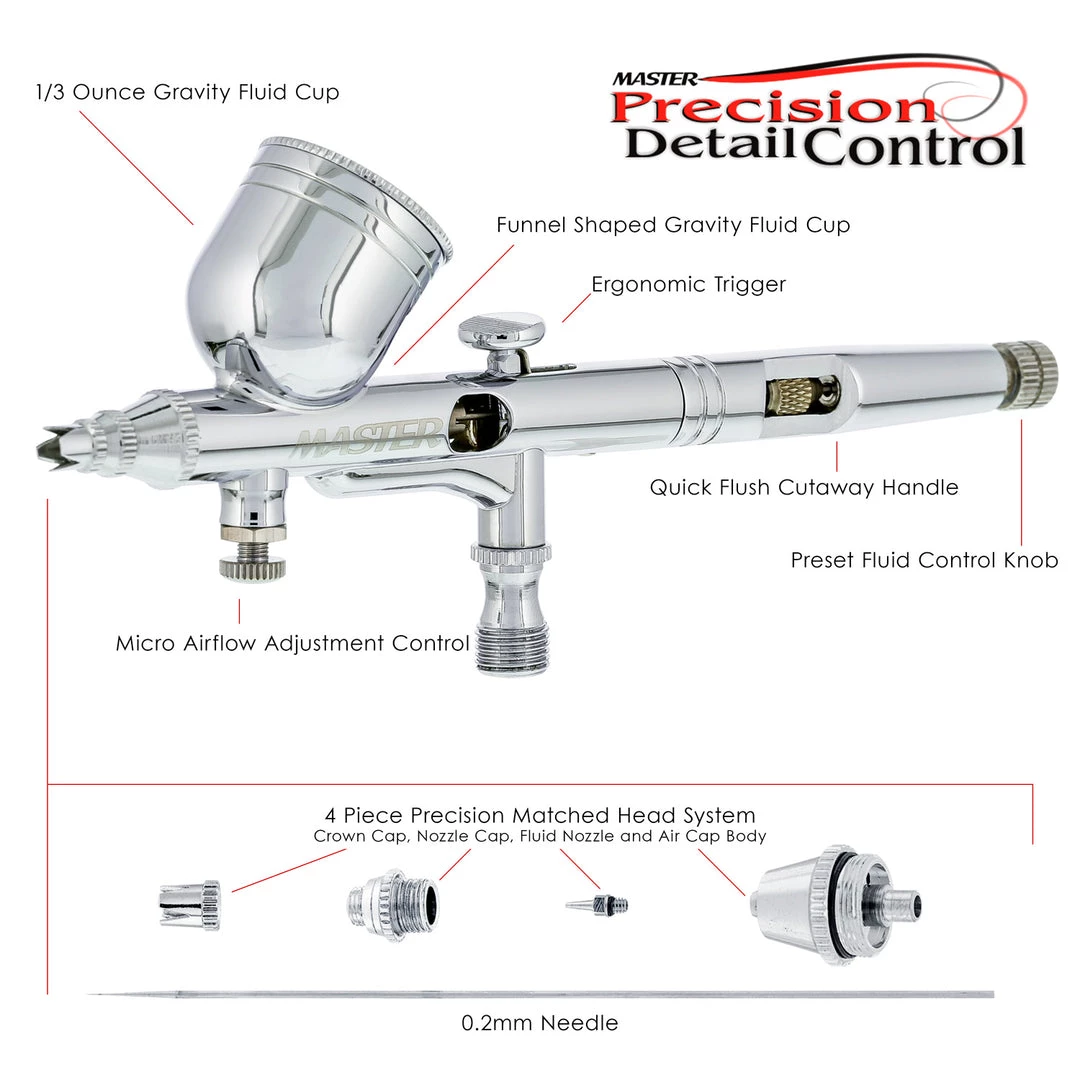 1/3 Ounce Gravity Fluid Cup

MASTER
Precision
Detail Control

Funnel Shaped Gravity Fluid Cup

Ergonomic Trigger

MASTER

Quick Flush Cutaway Handle

Preset Fluid Control Knob

Micro Airflow Adjustment Control

4 Piece Precision Matched Head System
Crown Cap, Nozzle Cap, Fluid Nozzle and Air Cap Body

0.2mm Needle