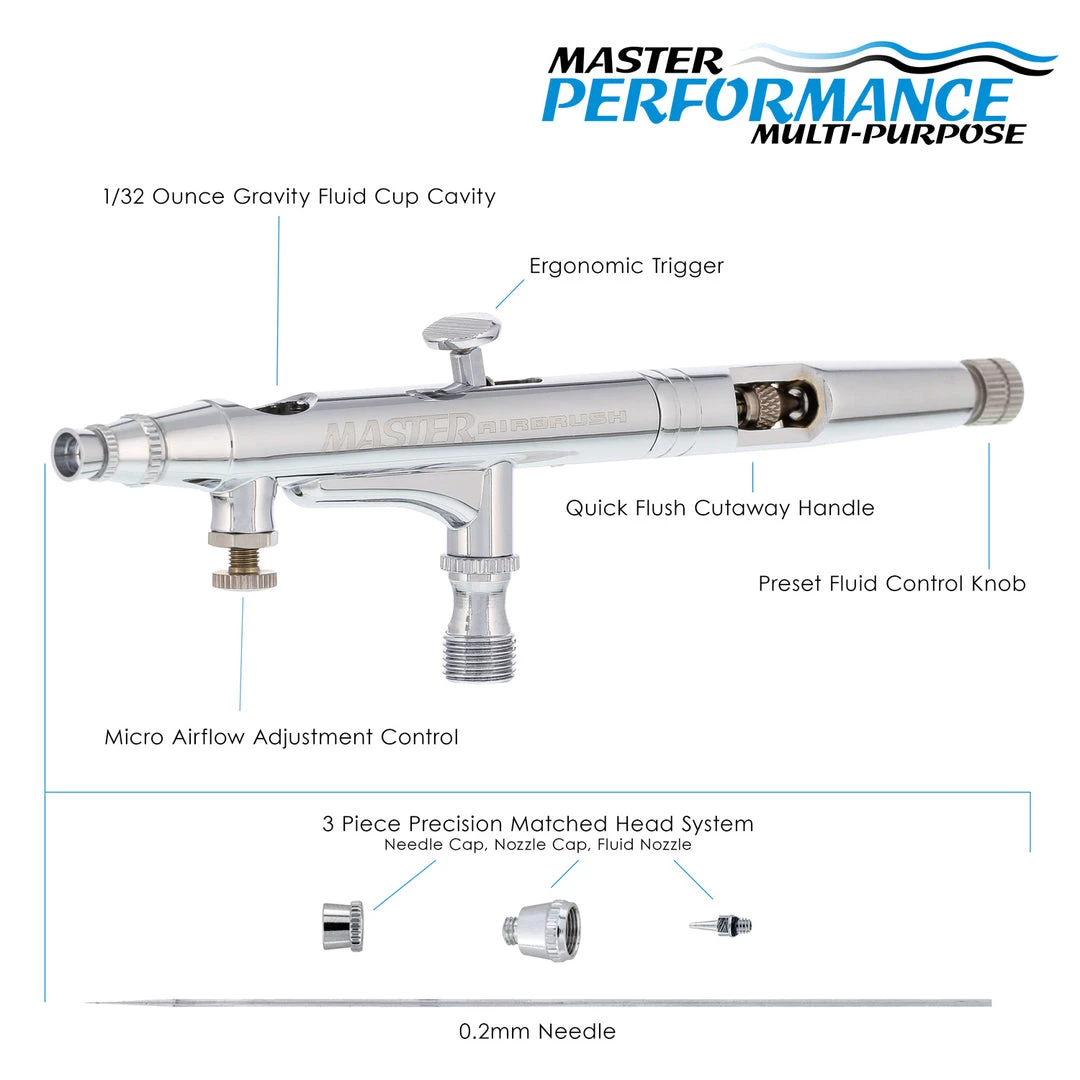 MASTER
PERFORMANCE
MULTI-PURPOSE

1/32 Ounce Gravity Fluid Cup Cavity

Ergonomic Trigger

MASTER AIRBRUSH

Quick Flush Cutaway Handle

Preset Fluid Control Knob

Micro Airflow Adjustment Control

3 Piece Precision Matched Head System
Needle Cap, Nozzle Cap, Fluid Nozzle

0.2mm Needle