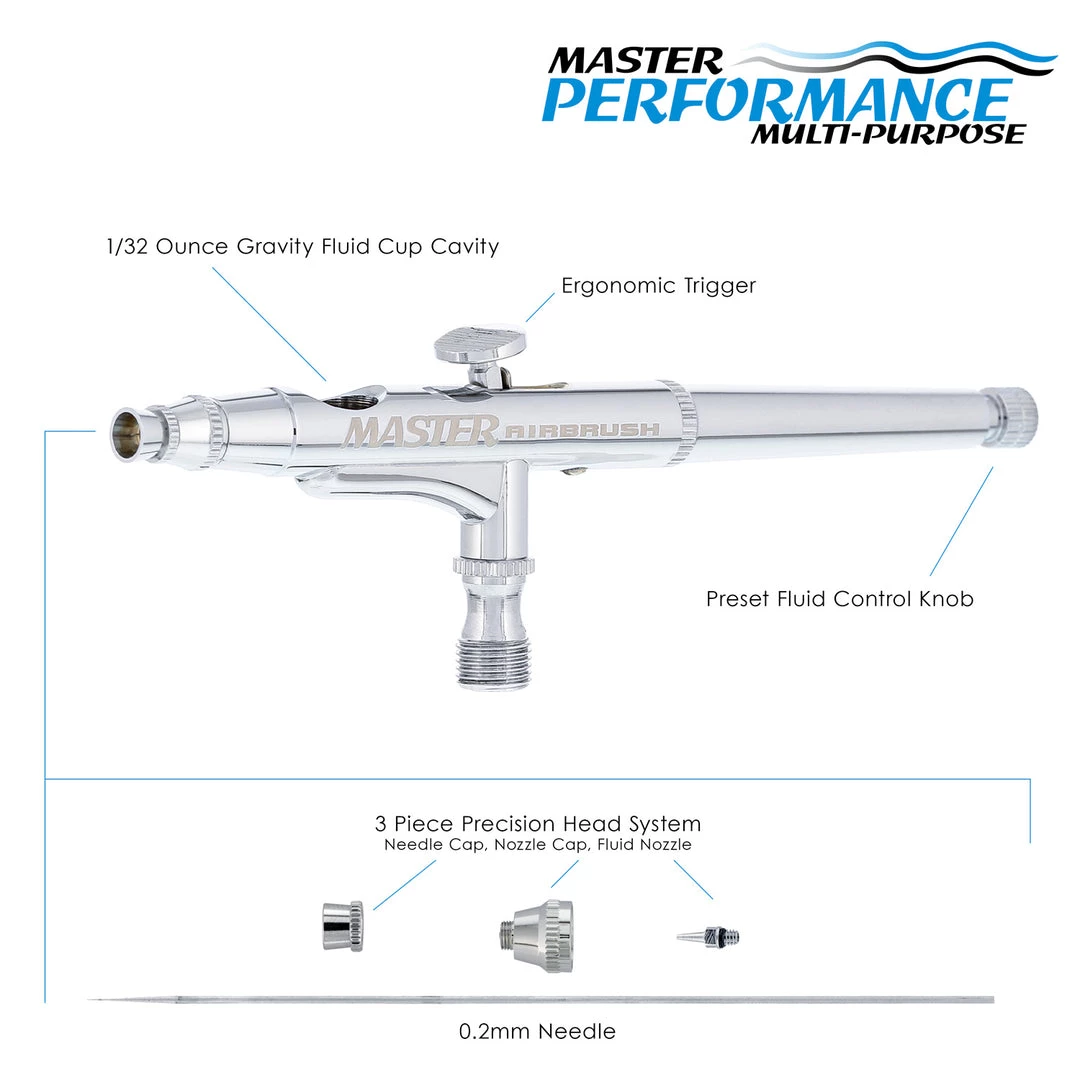 MASTER
PERFORMANCE
MULTI-PURPOSE

1/32 Ounce Gravity Fluid Cup Cavity

Ergonomic Trigger

MASTER AIRBRUSH

Preset Fluid Control Knob

3 Piece Precision Head System
Needle Cap, Nozzle Cap, Fluid Nozzle

0.2mm Needle