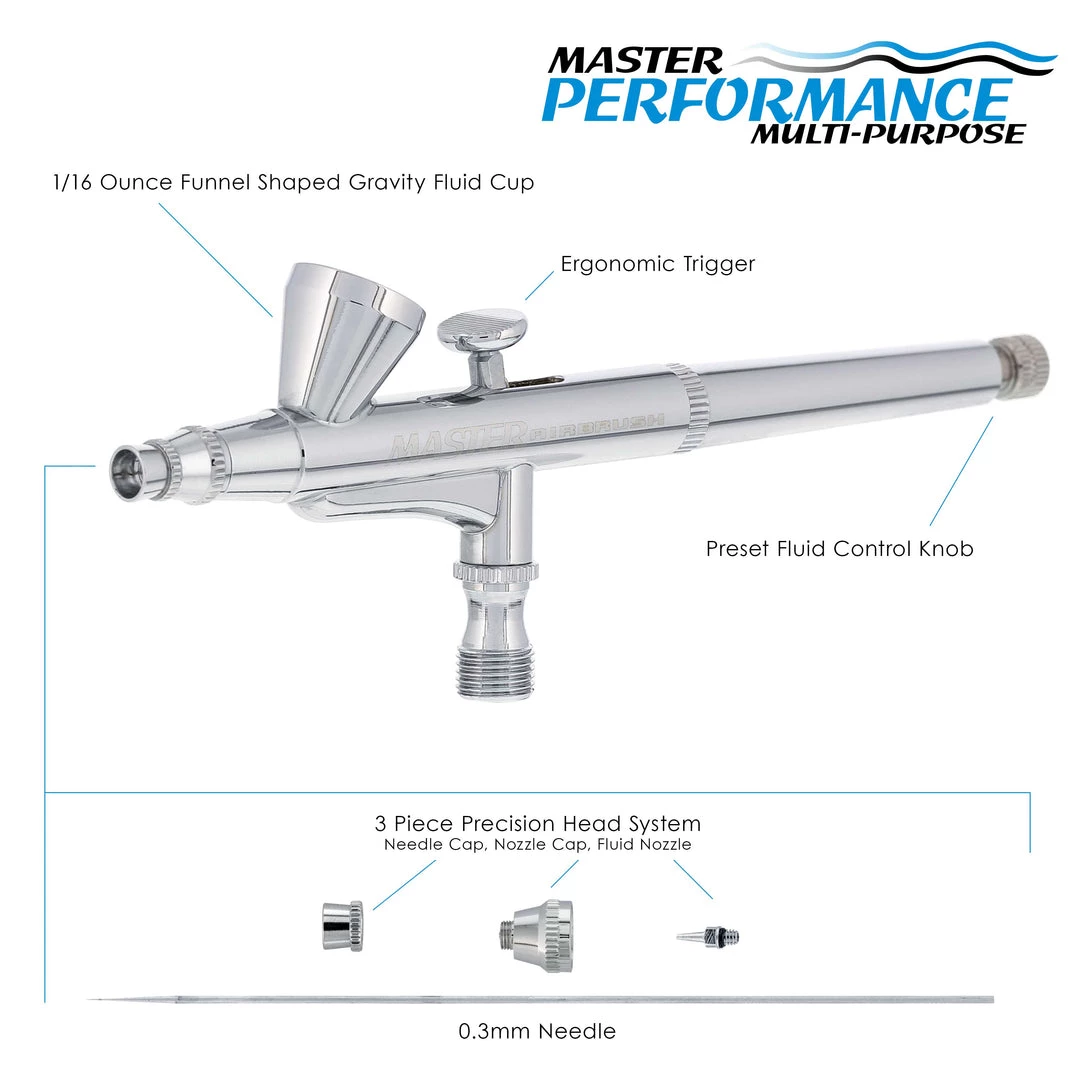 MASTER
PERFORMANCE
MULTI-PURPOSE

1/16 Ounce Funnel Shaped Gravity Fluid Cup

Ergonomic Trigger

MASTER AIRBRUSH

Preset Fluid Control Knob

3 Piece Precision Head System
Needle Cap, Nozzle Cap, Fluid Nozzle

0.3mm Needle