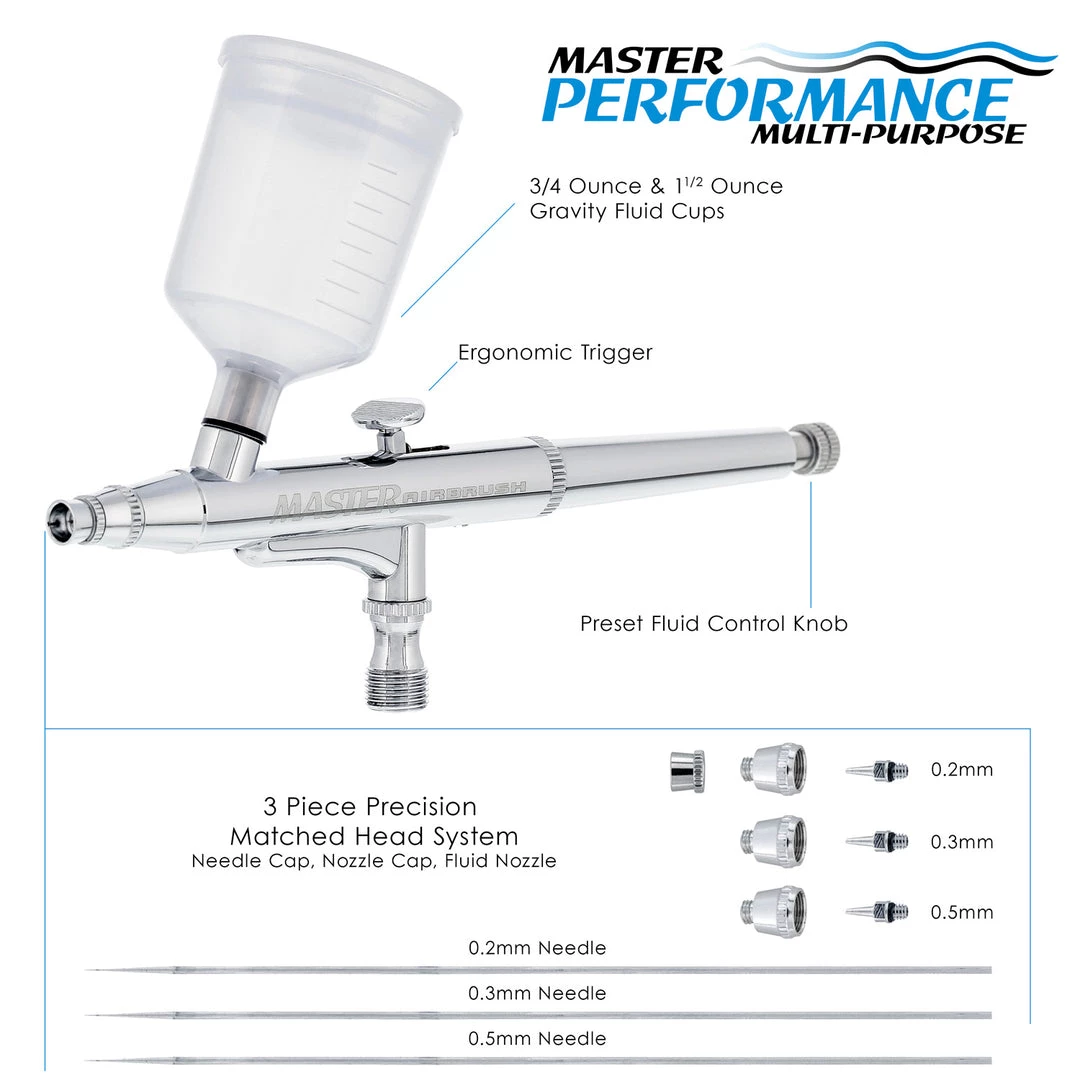 MASTER
PERFORMANCE
MULTI-PURPOSE

3/4 Ounce & $1^{1/2}$ Ounce
Gravity Fluid Cups

Ergonomic Trigger

MASTER AIRBRUSH

Preset Fluid Control Knob

3 Piece Precision
Matched Head System
Needle Cap, Nozzle Cap, Fluid Nozzle

0.2mm

0.3mm

0.5mm

0.2mm Needle

0.3mm Needle

0.5mm Needle