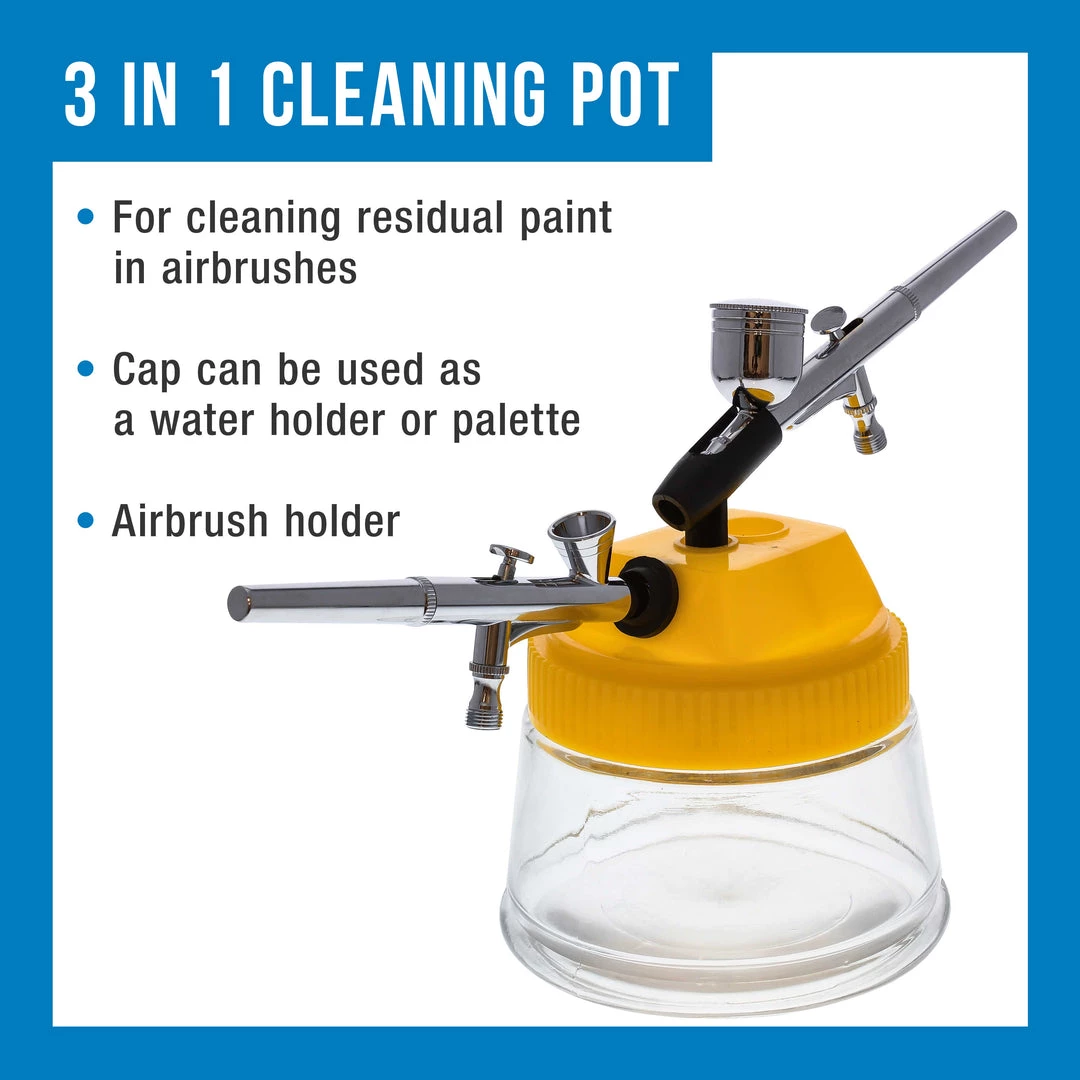 3 IN 1 CLEANING POT

• For cleaning residual paint in airbrushes

• Cap can be used as a water holder or palette

• Airbrush holder